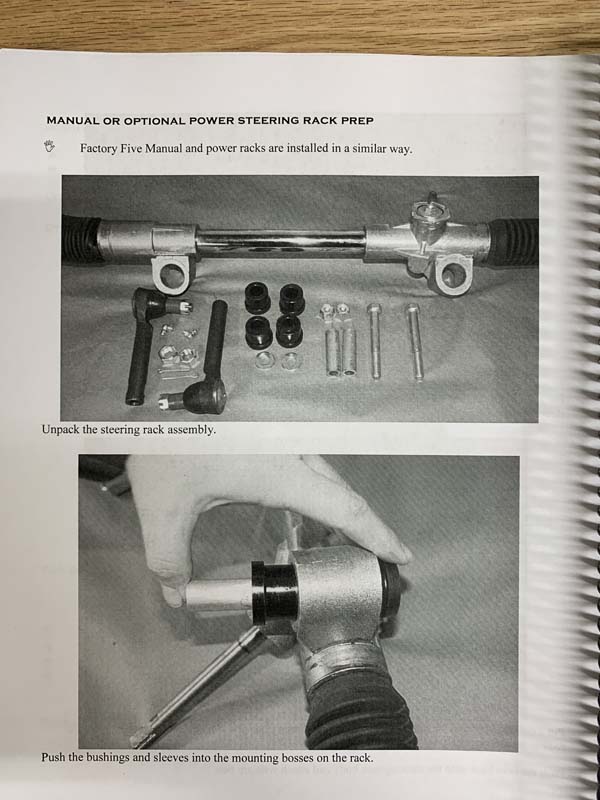 MANUAL OR OPTIONAL POWER STEERING RACK PREP

Factory Five Manual and power racks are installed in a similar way.

Unpack the steering rack assembly.

Push the bushings and sleeves into the mounting bosses on the rack.